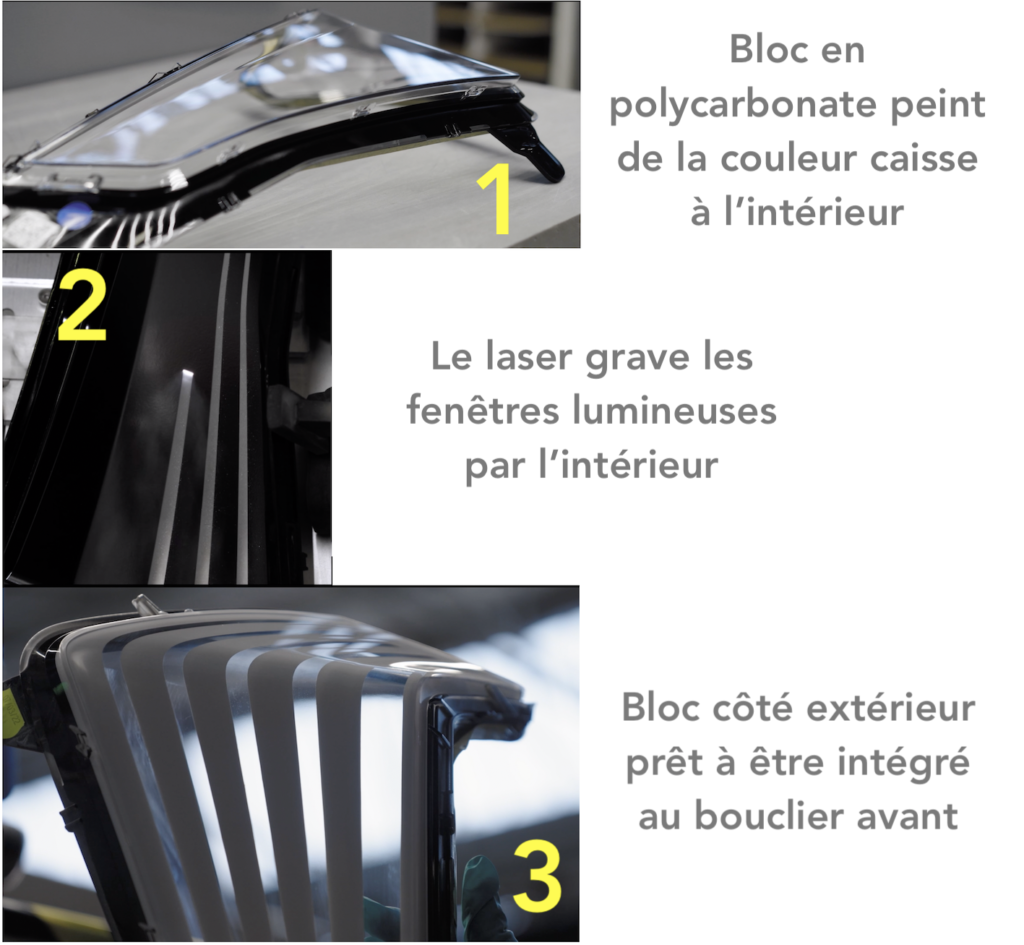 1

Bloc en polycarbonate peint de la couleur caisse à l'intérieur

2

Le laser grave les fenêtres lumineuses par l'intérieur

3

Bloc côté extérieur prêt à être intégré au bouclier avant