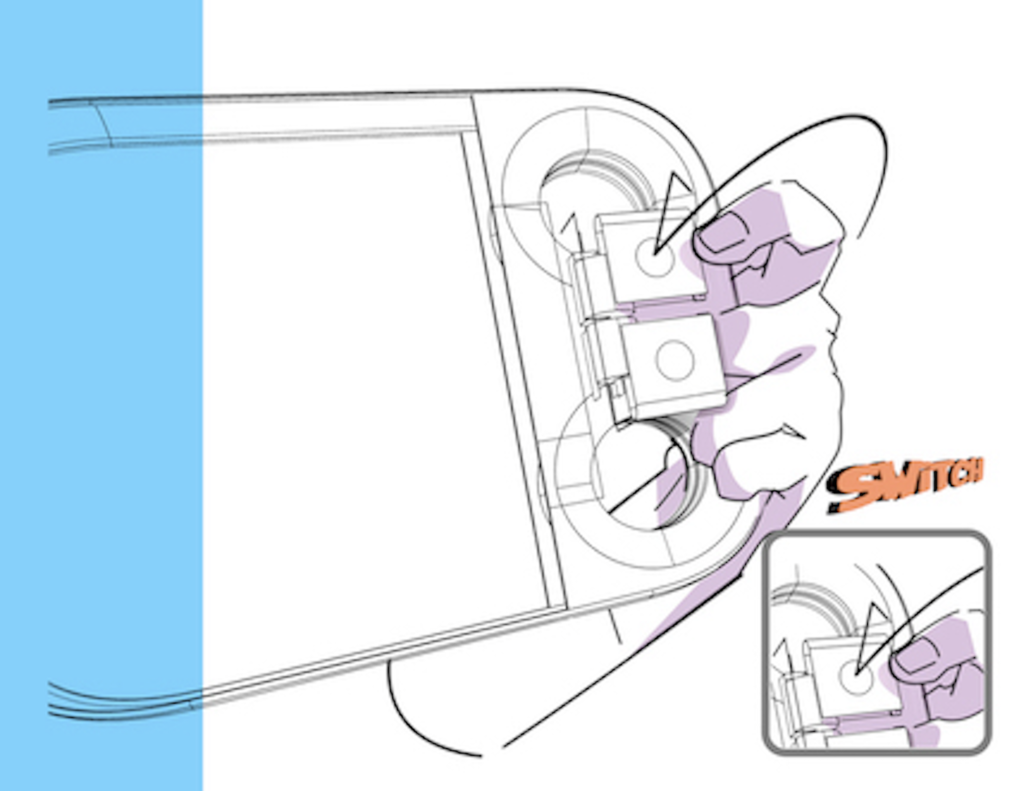 SWITCH